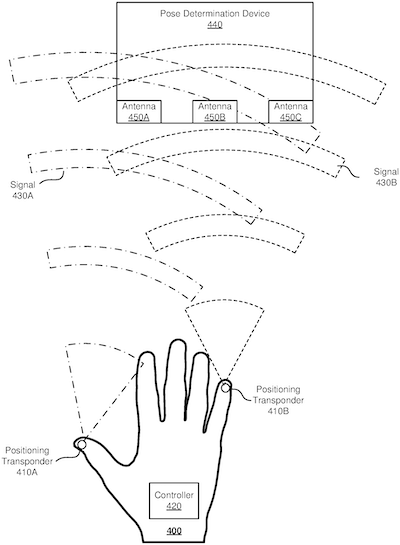 Pose Determination Device
440

Antenna
450A

Antenna
450B

Antenna
450C

Signal
430A

Signal
430B

Positioning
Transponder
410B

Positioning
Transponder
410A

Controller
420

400